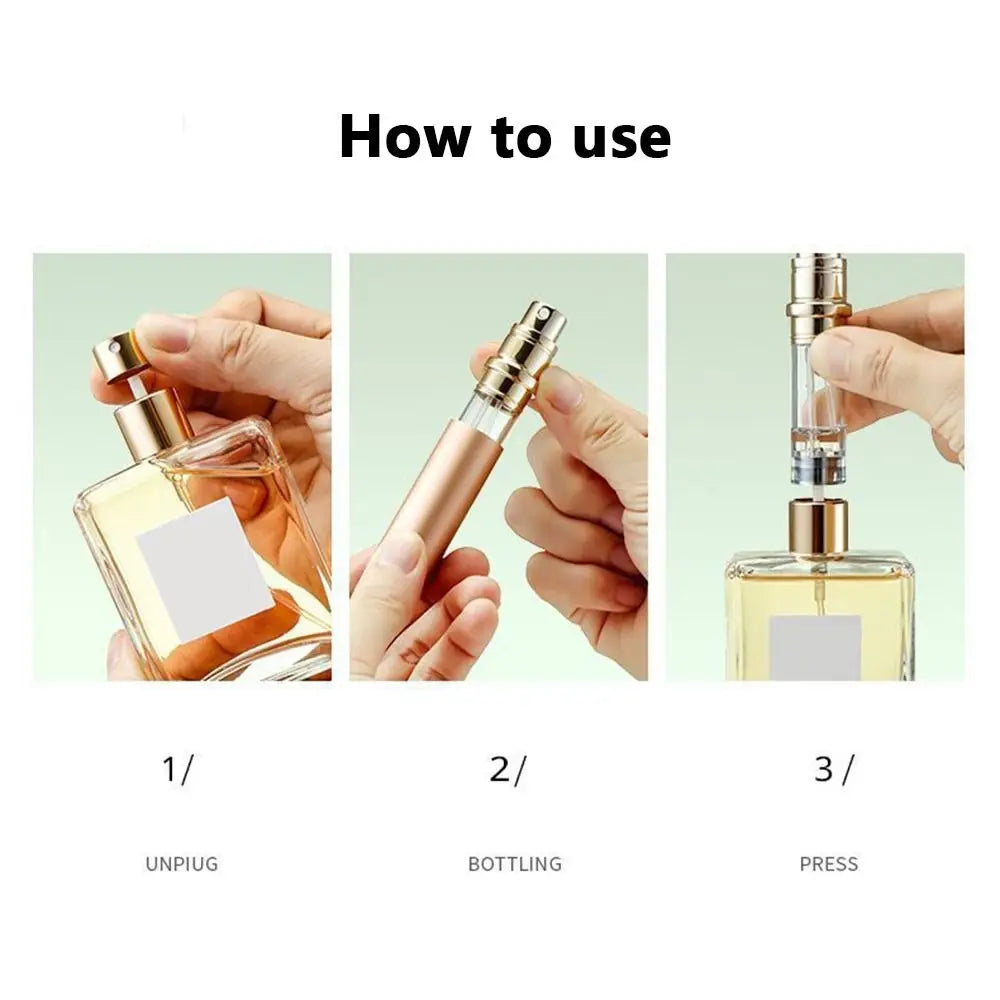 How to use

1/

UNPIUG

2/

BOTTLING

3/

PRESS