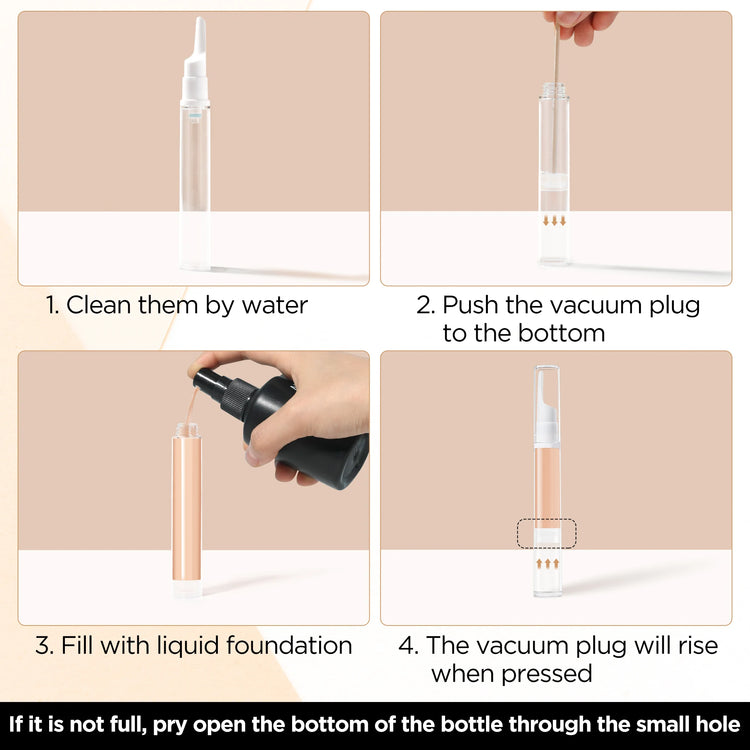 1. Clean them by water

2. Push the vacuum plug to the bottom

3. Fill with liquid foundation

4. The vacuum plug will rise when pressed

If it is not full, pry open the bottom of the bottle through the small hole